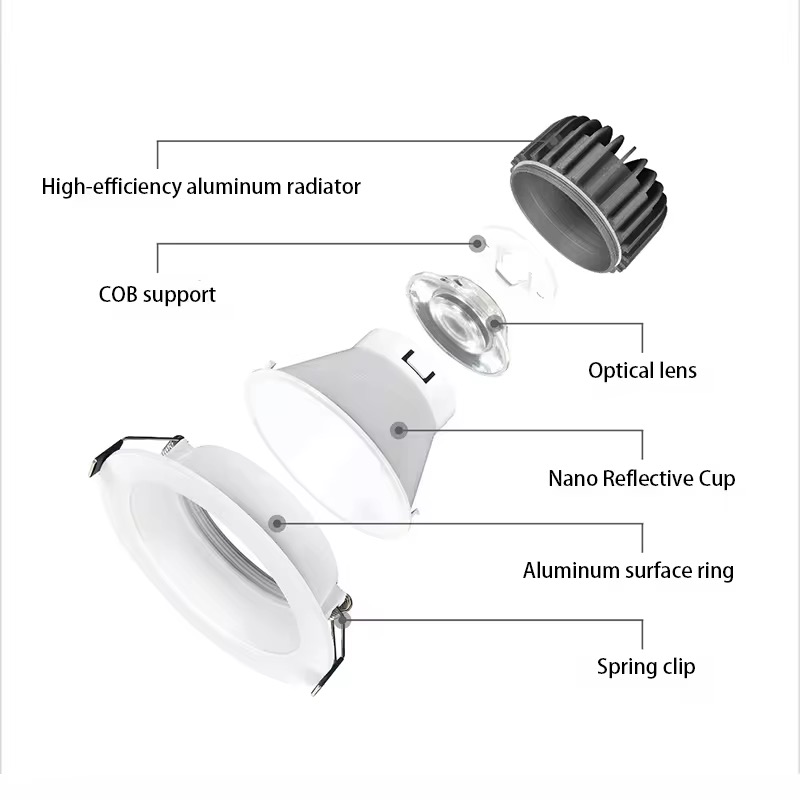 High-efficiency aluminum radiator

COB support

Optical lens

Nano Reflective Cup

Aluminum surface ring

Spring clip