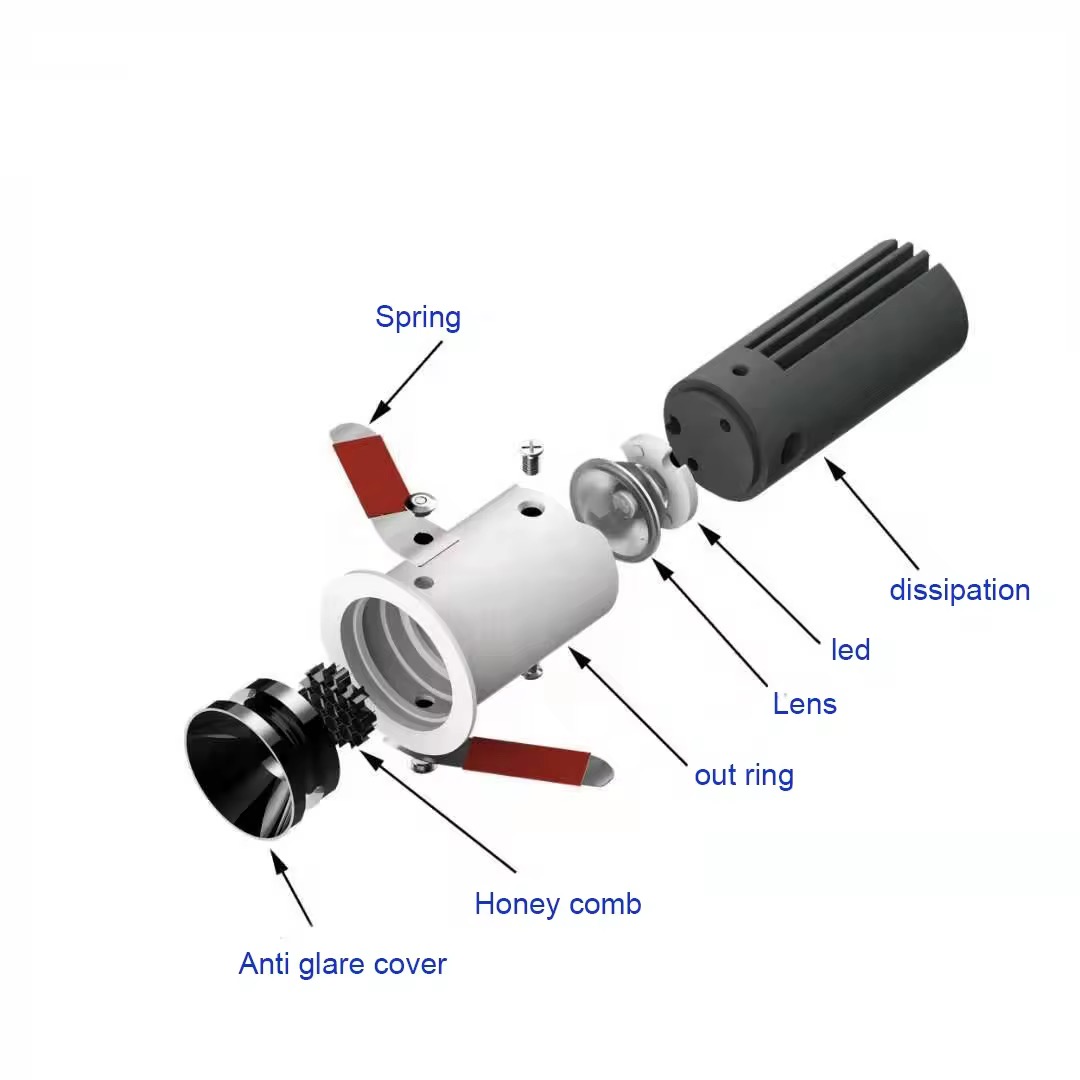 Spring

dissipation

led

Lens

out ring

Honey comb

Anti glare cover