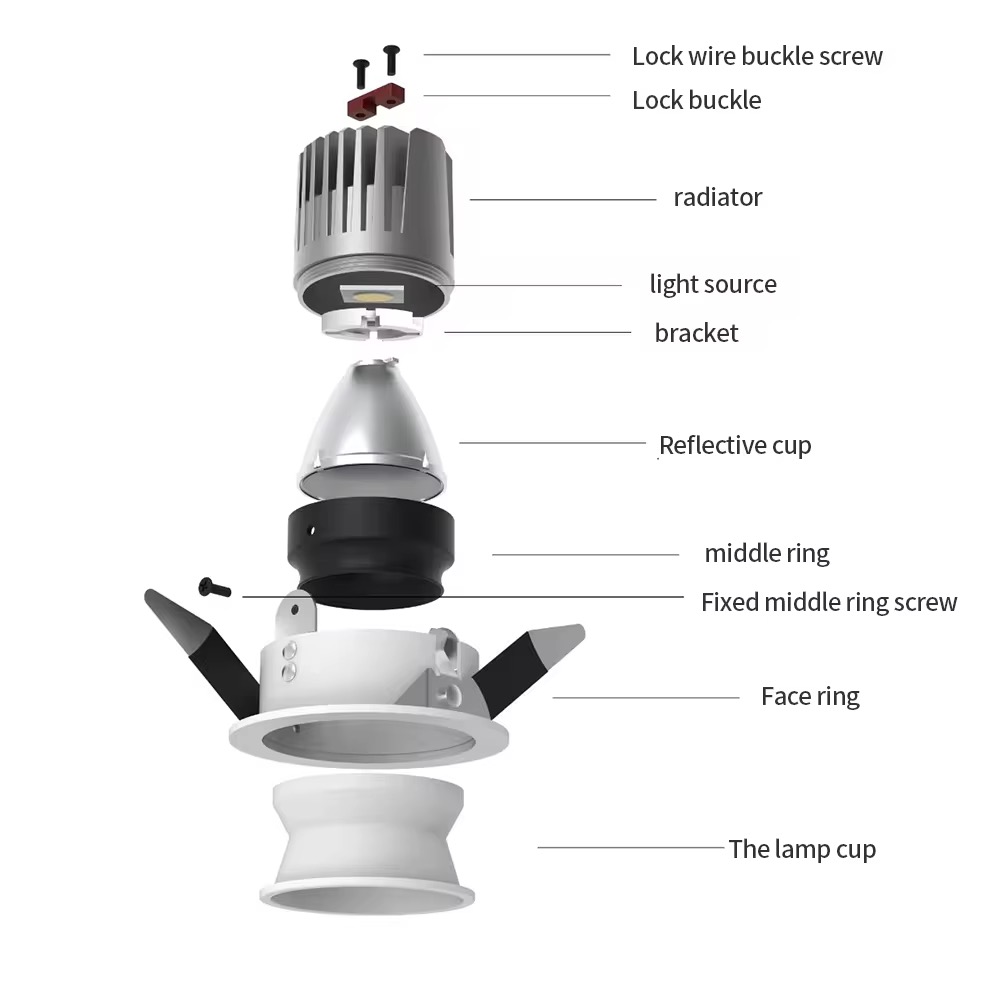 Lock wire buckle screw

Lock buckle

radiator

light source

bracket

Reflective cup

middle ring

Fixed middle ring screw

Face ring

The lamp cup